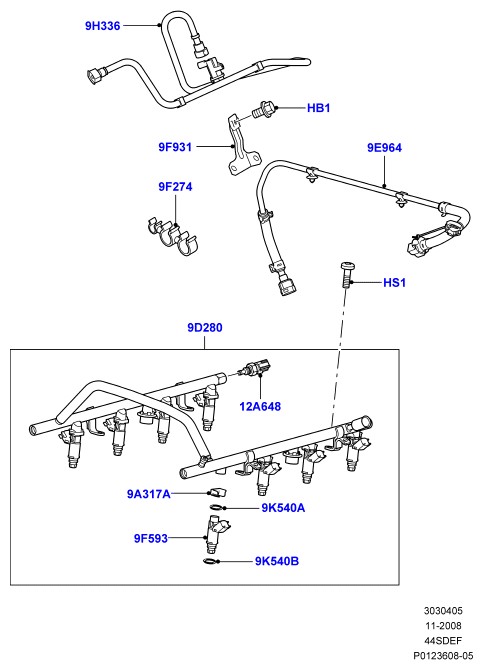 9H336

HB1

9F931

9E964

9F274

HS1

9D280

12A648

9A317A

9K540A

9F593

9K540B

3030405
11-2008
44SDEF
P0123608-05