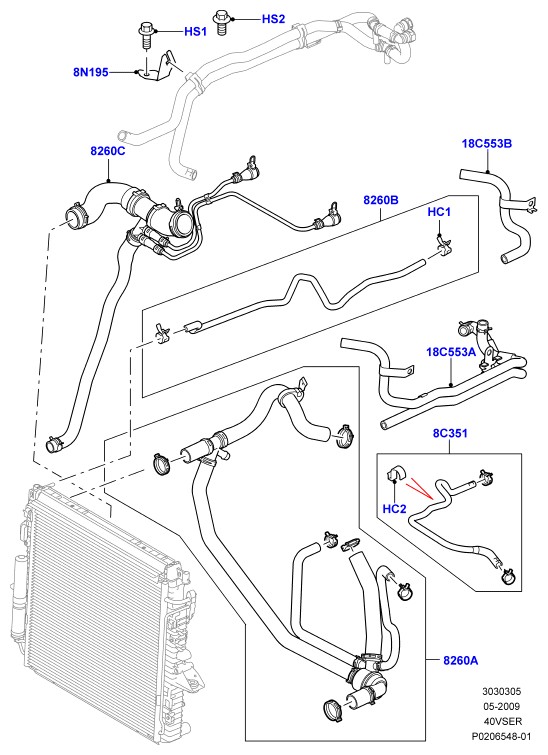 HS1
HS2
8N195
8260C
18C553B
8260B
HC1
18C553A
8C351
HC2
8260A
3030305
05-2009
40VSER
P0206548-01