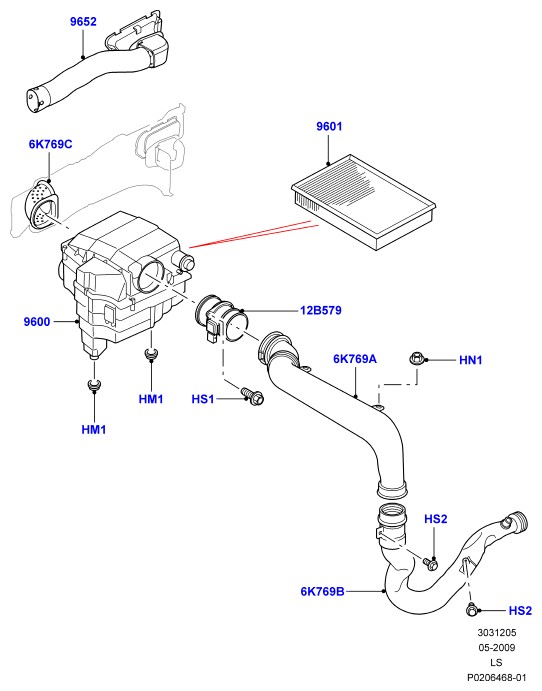 9652

6K769C

9601

9600

12B579

6K769A

HN1

HM1

HS1

HM1

HS2

6K769B

HS2

3031205
05-2009
LS
P0206468-01