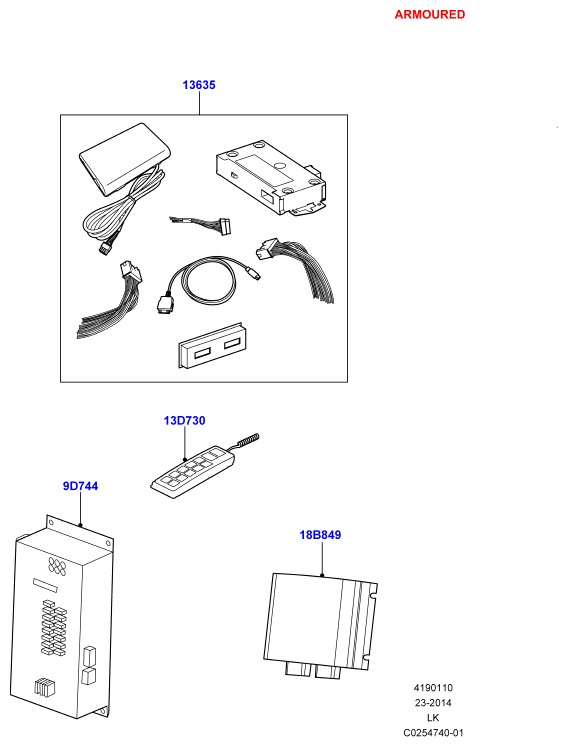 ARMOURED

13635

13D730

9D744

18B849

4190110
23-2014
LK
C0254740-01