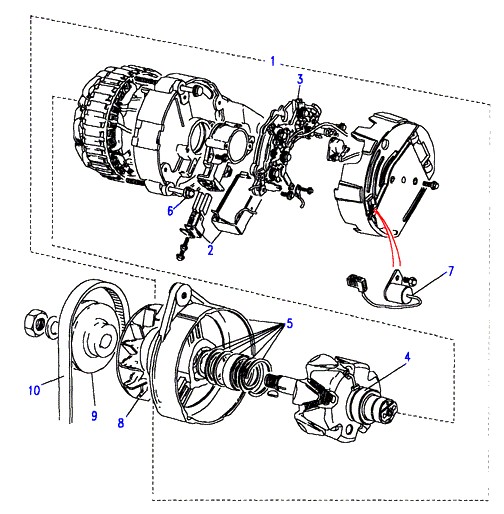 1
3
6
2
7
5
4
10
9
8