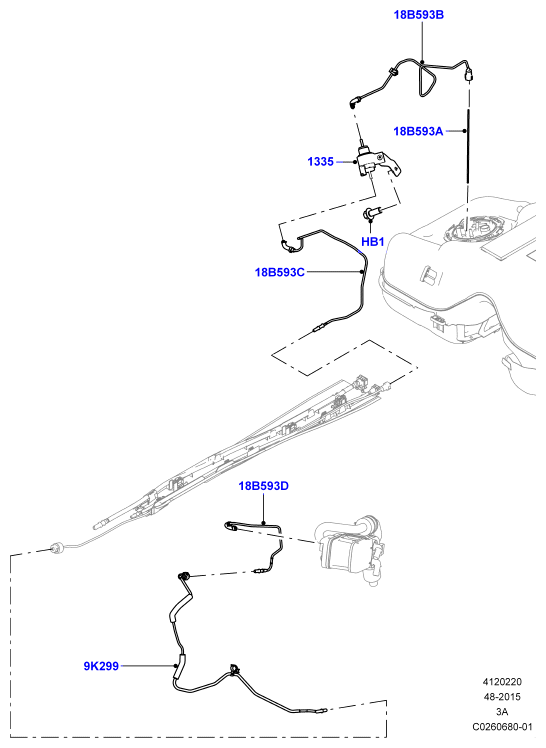 18B593B
18B593A
1335
HB1
18B593C
18B593D
9K299
4120220
48-2015
3A
C0260680-01