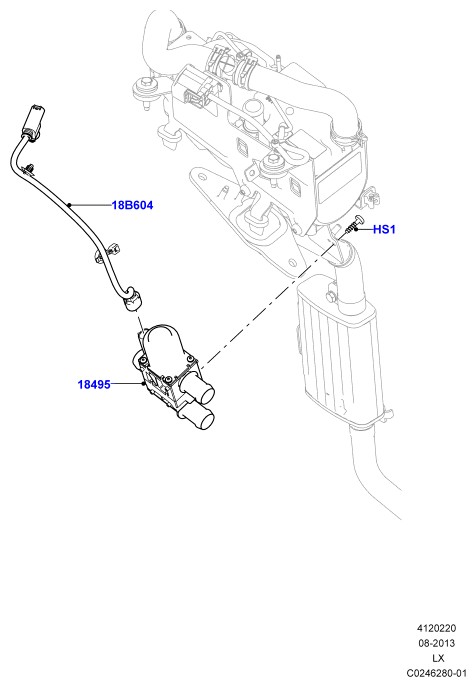 18B604
HS1
18495
4120220
08-2013
LX
C0246280-01