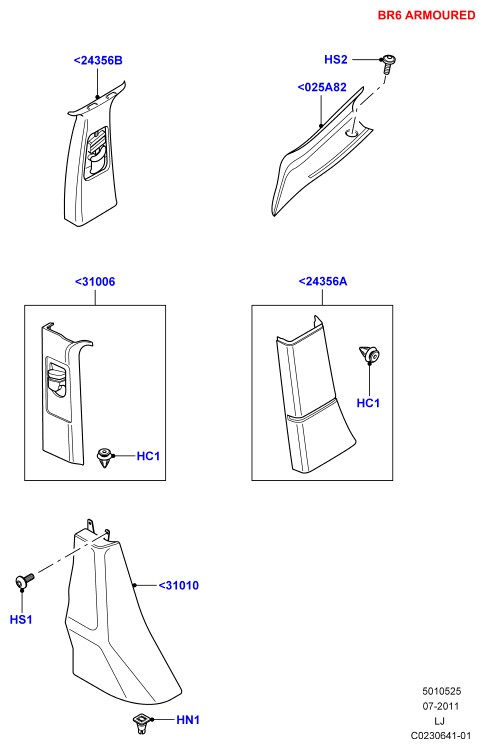 BR6 ARMOURED

<24356B

HS2

<025A82

<31006

HC1

<24356A

HC1

<31010

HS1

HN1

5010525
07-2011
LJ
C0230641-01