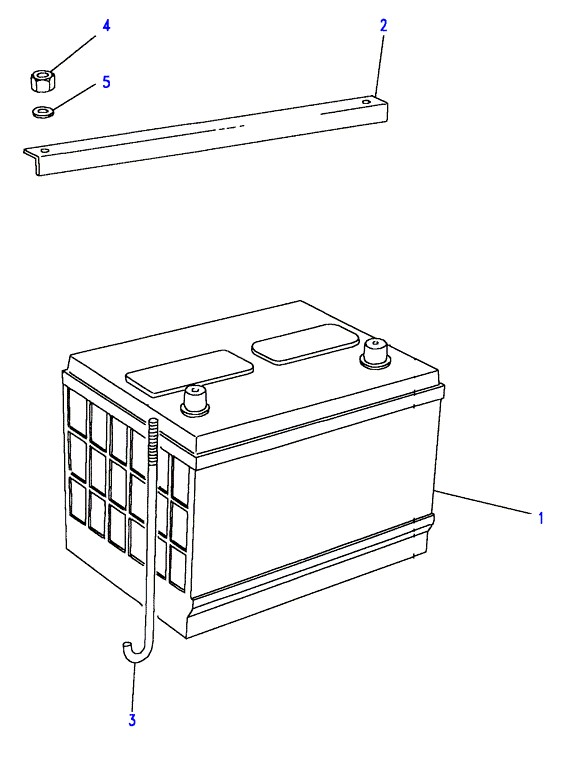 4
2
5
1
3