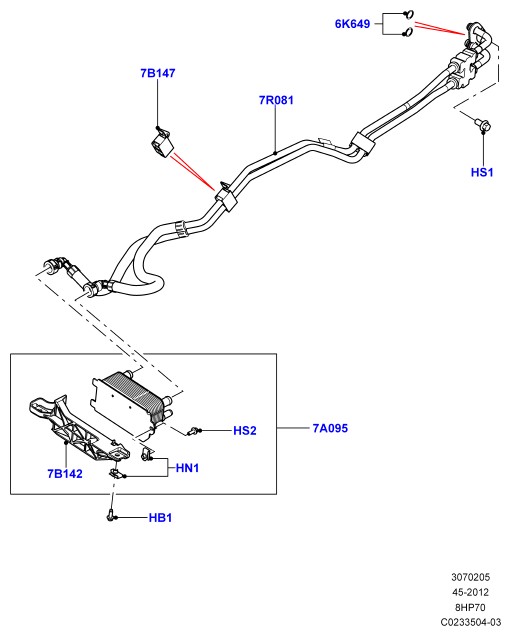 6K649

7B147

7R081

HS1

HS2

7A095

7B142

HN1

HB1

3070205
45-2012
8HP70
C0233504-03