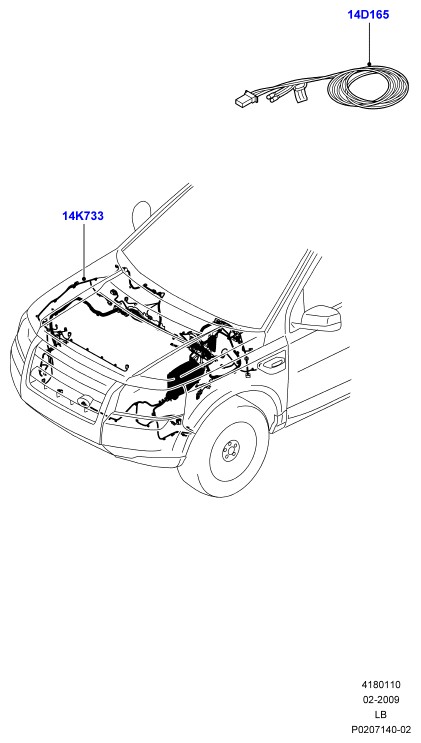 14D165

14K733

4180110
02-2009
LB
P0207140-02