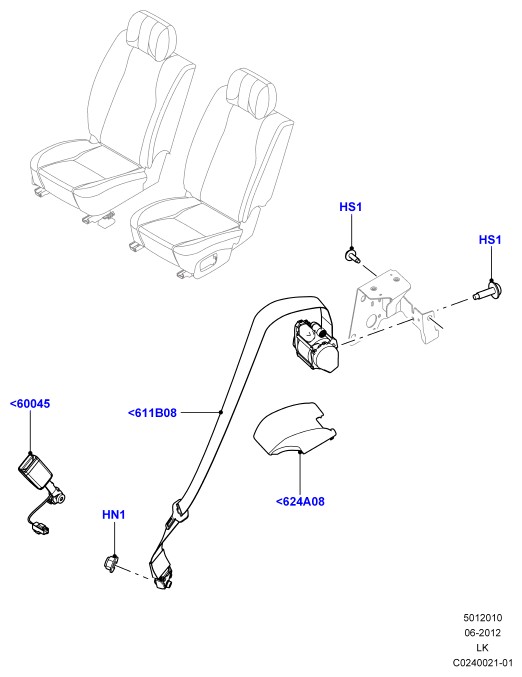 HS1

HS1

<60045

<611B08

<624A08

HN1

5012010
06-2012
LK
C0240021-01