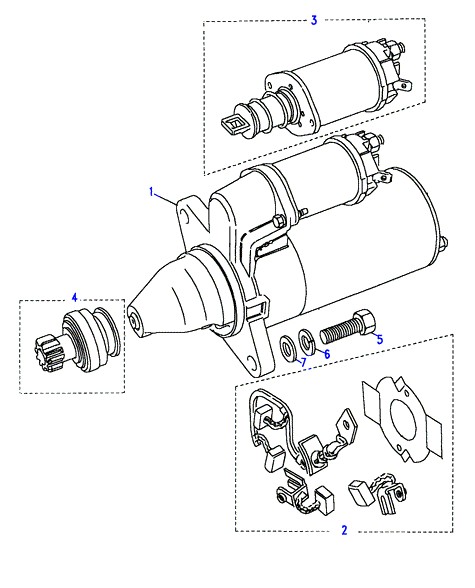 3
1
4
5
6
7
2