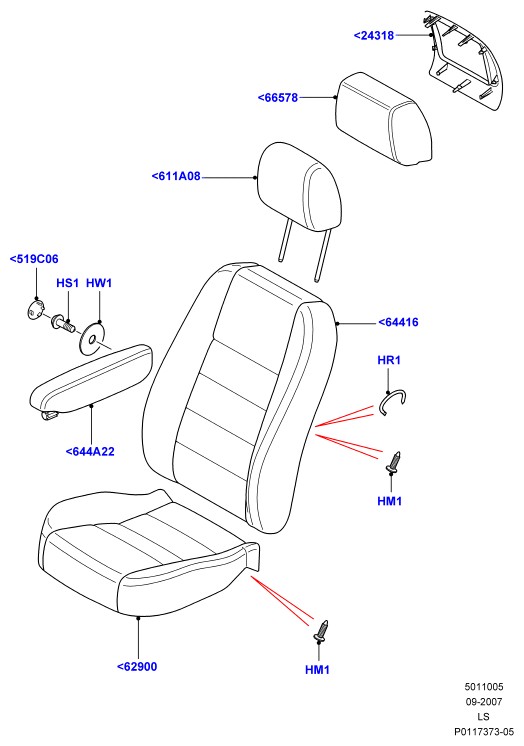 <24318
<66578
<611A08
<519C06
HS1
HW1
<64416
HR1
<644A22
HM1
<62900
HM1

5011005
09-2007
LS
P0117373-05