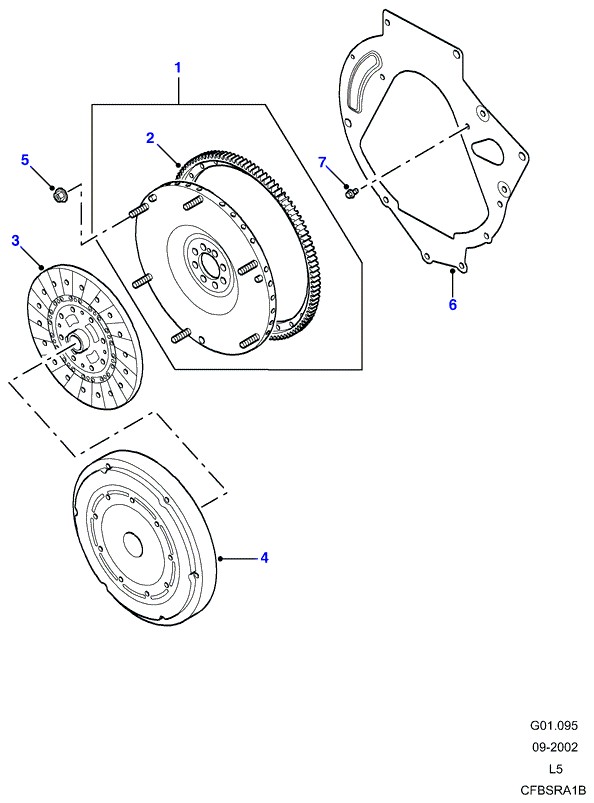 1
2
5
7
3
6
4

G01.095
09-2002
L5
CFBSRA1B