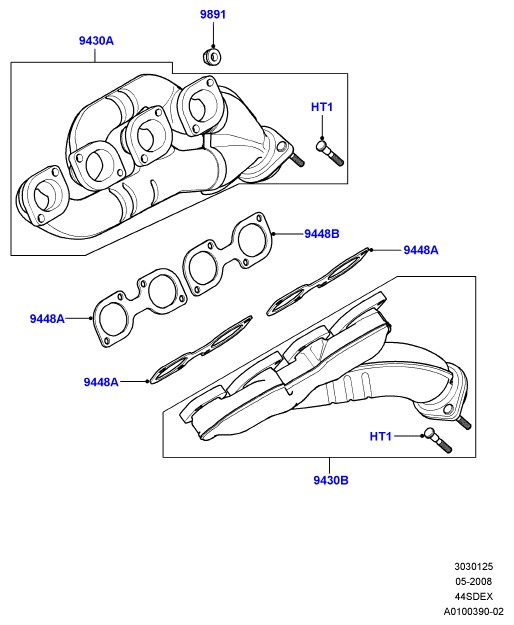 9891

9430A

HT1

9448B

9448A

9448A

9448A

HT1

9430B

3030125
05-2008
44SDEX
A0100390-02