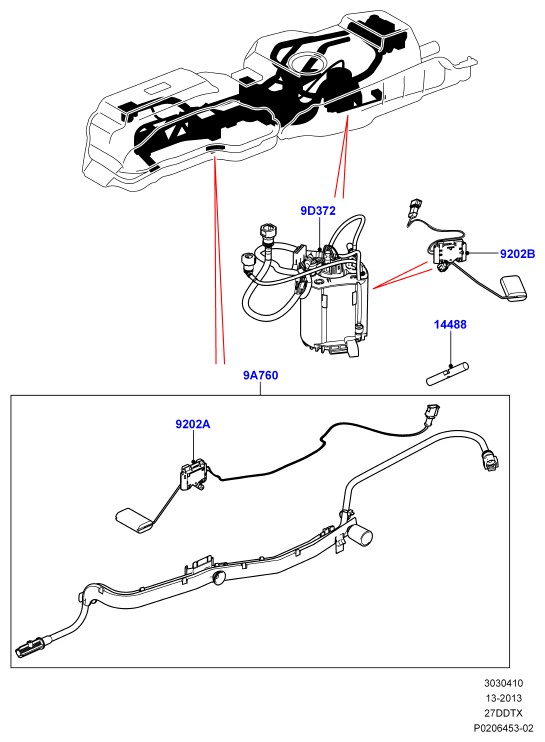 9D372

9202B

14488

9A760

9202A

3030410
13-2013
27DDTX
P0206453-02