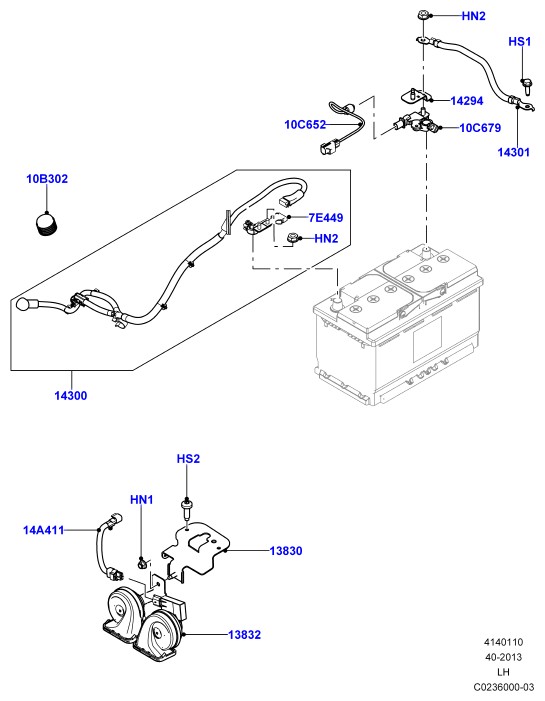 HN2
HS1
14294
10C652
10C679
14301
10B302
7E449
HN2
14300
HS2
HN1
14A411
13830
13832
4140110
40-2013
LH
C0236000-03