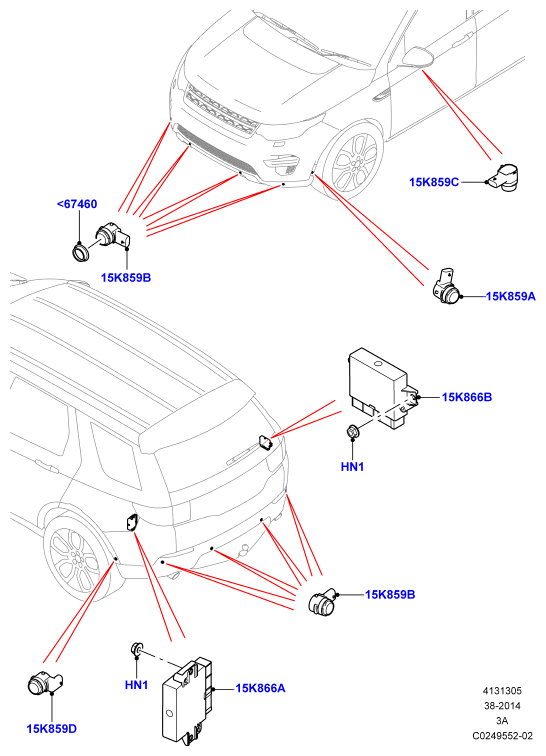 15K859C

<67460

15K859B

15K859A

15K866B

HN1

15K859B

HN1

15K866A

15K859D

4131305
38-2014
3A
C0249552-02