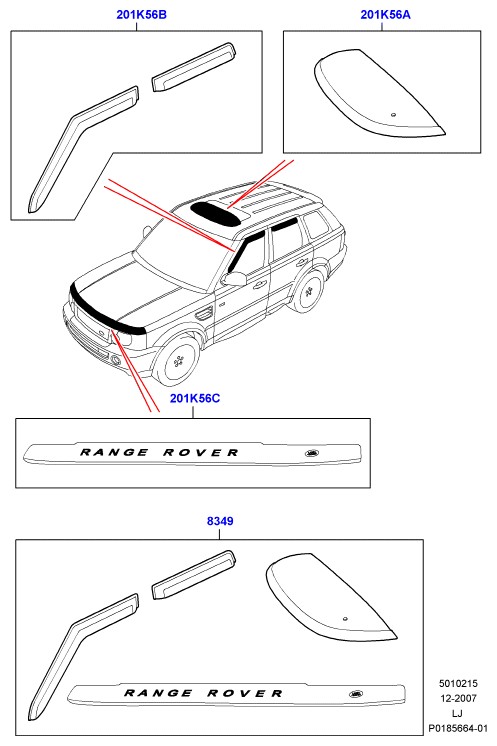 201K56B

201K56A

201K56C

RANGE ROVER

8349

RANGE ROVER

5010215
12-2007
LJ
P0185664-01