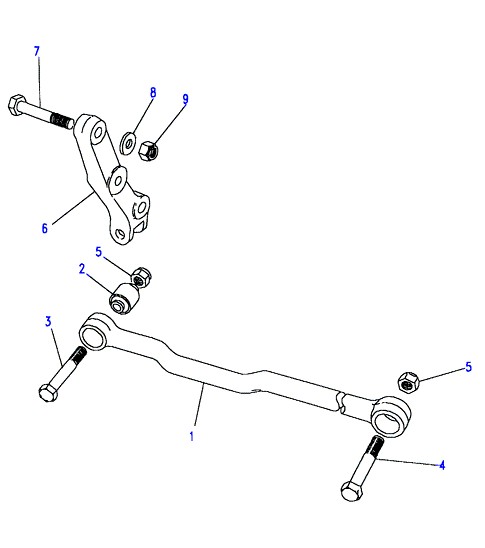 7
8
9
6
5
2
3
5
1
4