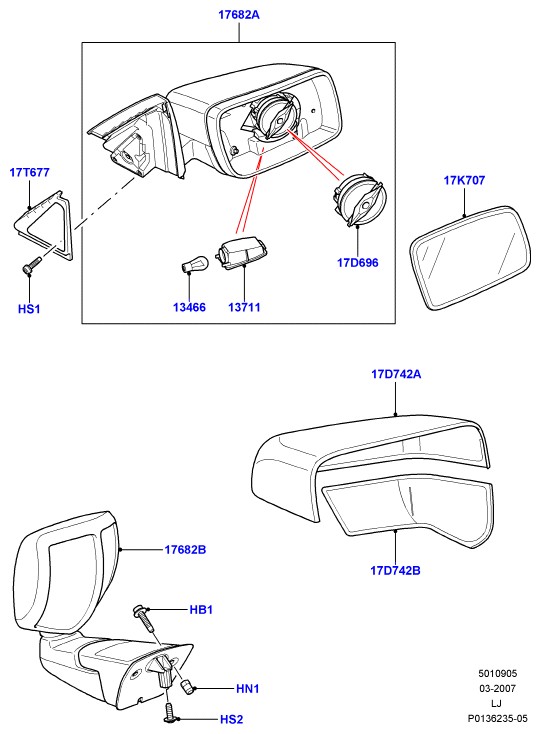 17682A

17T677

17K707

17D696

HS1

13466

13711

17D742A

17682B

17D742B

HB1

HN1

HS2

5010905
03-2007
LJ
P0136235-05