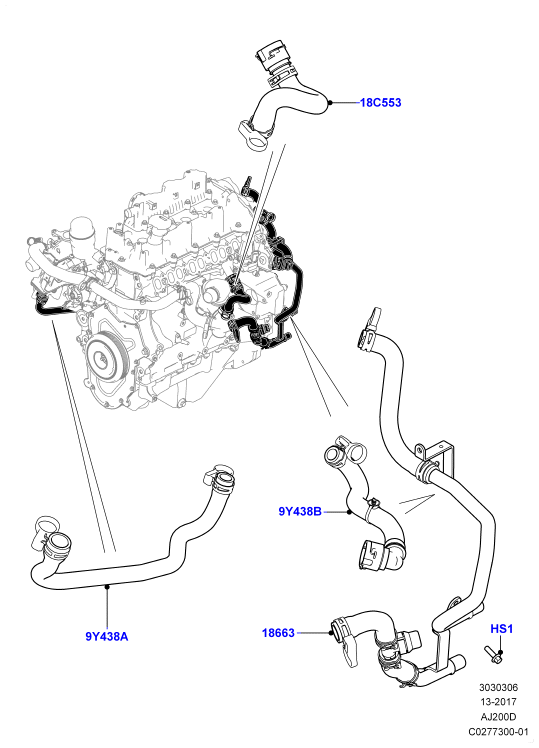 18C553

9Y438B

9Y438A

18663

HS1

3030306
13-2017
AJ200D
C0277300-01