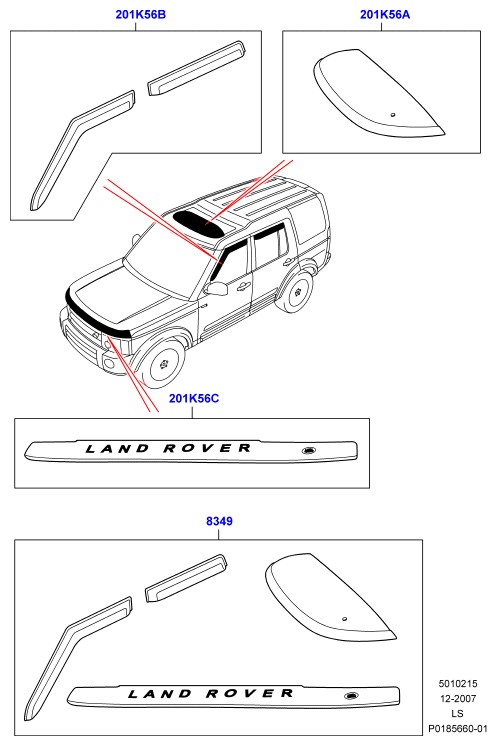 201K56B

201K56A

201K56C

LAND ROVER

8349

LAND ROVER

5010215
12-2007
LS
P0185660-01