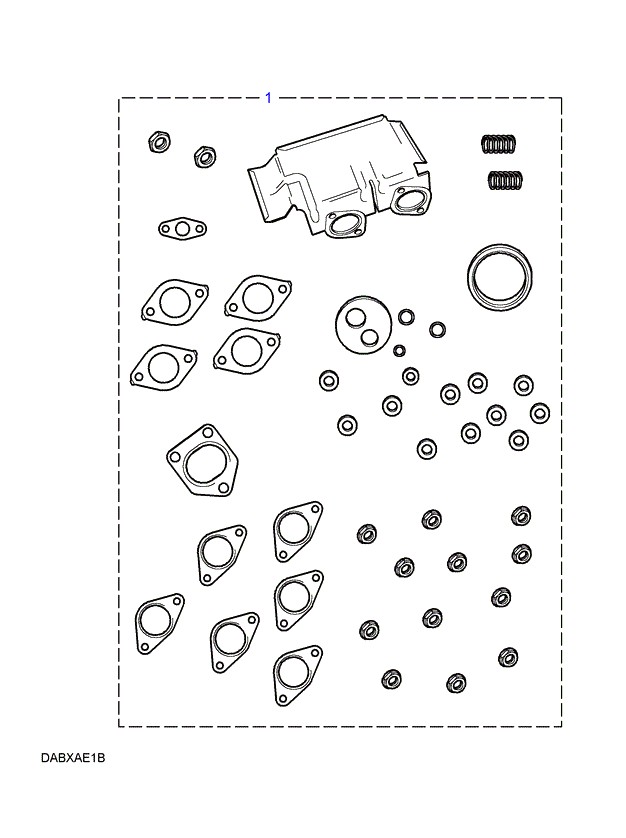 1

DABXAE1B