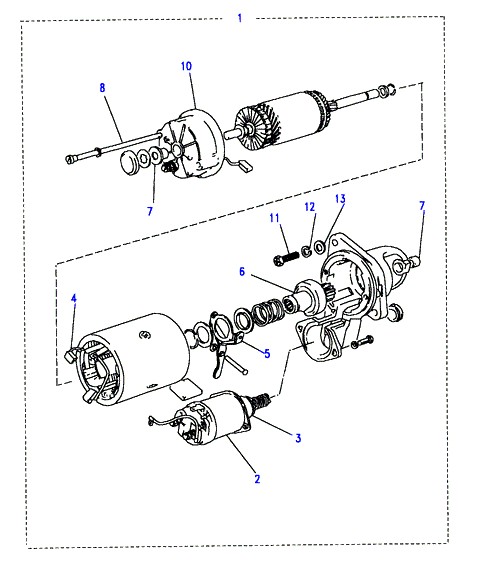 1
10
8
7
11
12
13
7
6
4
5
3
2