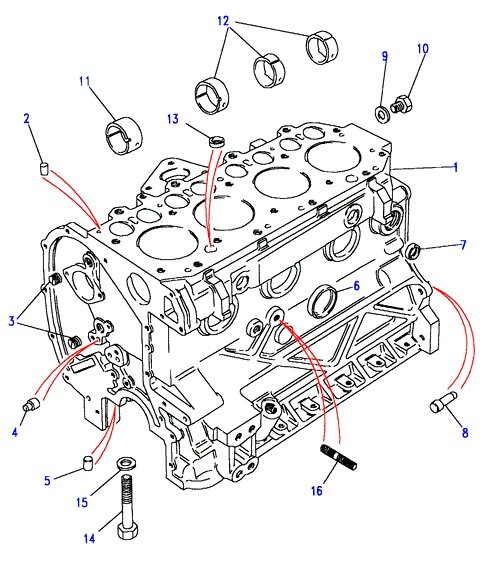 12
9
10
11
2
13
1
7
6
3
4
8
5
15
16
14