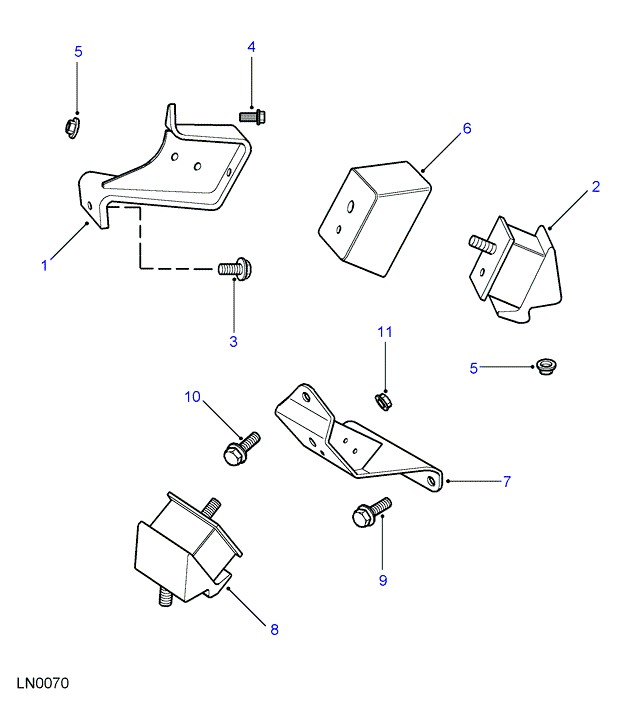 5
4
6
2
1
3
11
5
10
7
9
8
LN0070