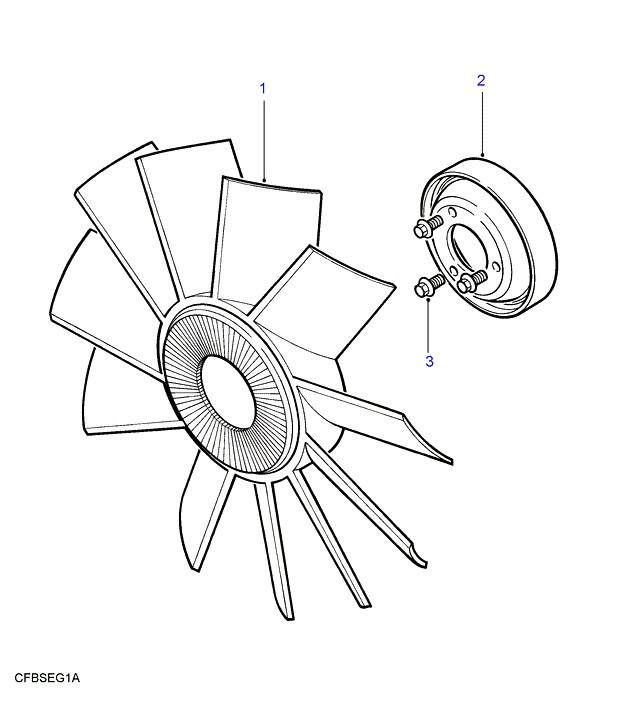 1

2

3

CFBSEG1A