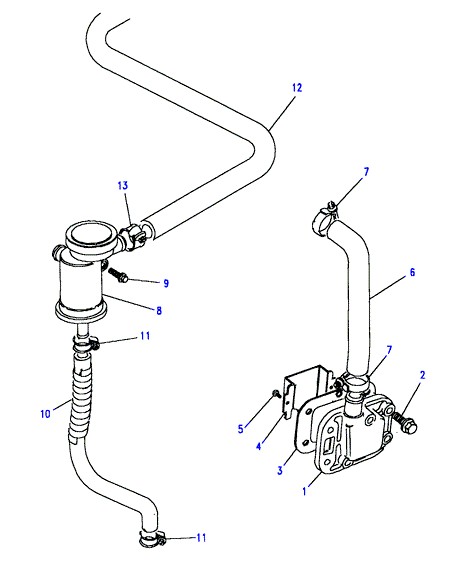 12
13
7
9
6
8
11
7
2
10
5
4
3
1
11