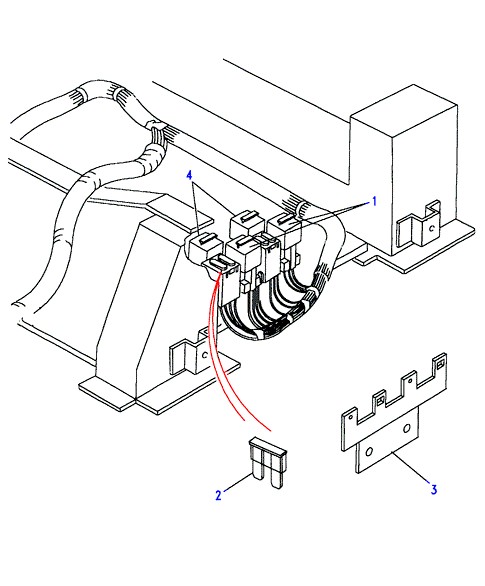 4
1
2
3