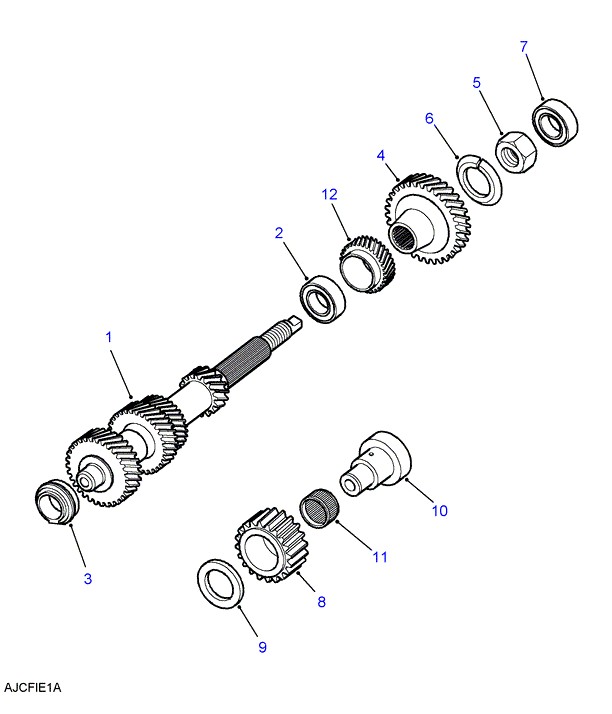 7
5
6
4
12
2
1
10
11
3
8
9
AJCFIE1A