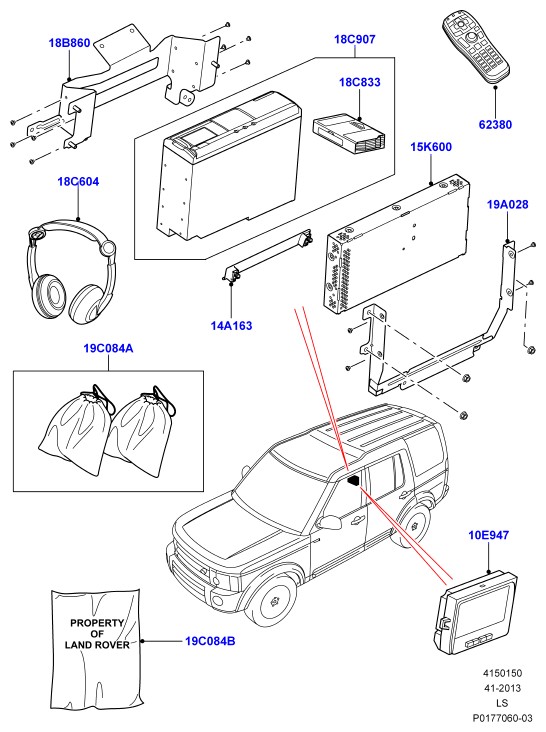 18B860

18C907

18C833

62380

15K600

18C604

19A028

14A163

19C084A

10E947

PROPERTY OF LAND ROVER

19C084B

4150150
41-2013
LS
P0177060-03