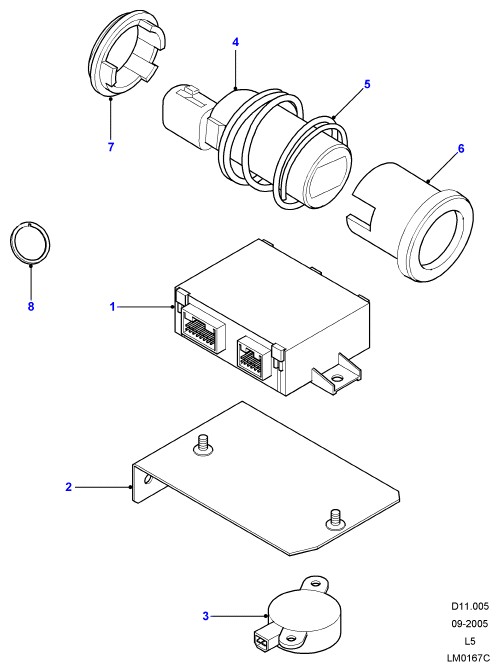 4
5
7
6
8
1
2
3
D11.005
09-2005
L5
LM0167C