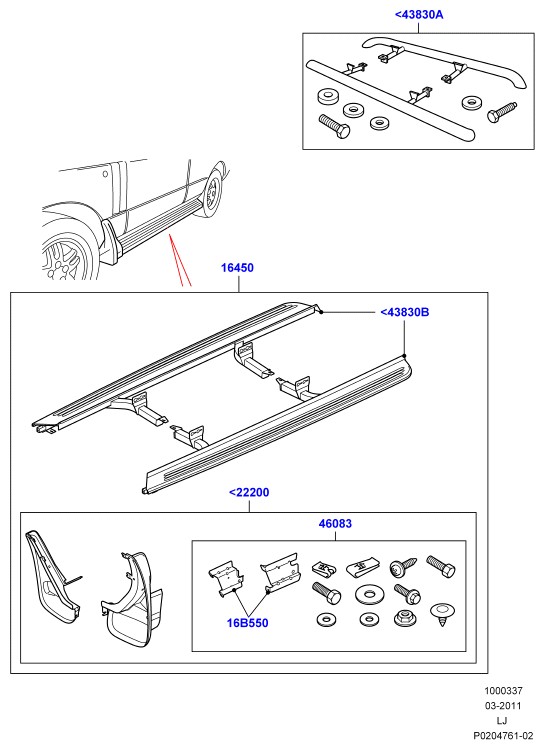 <43830A

16450

<43830B

<22200

46083

16B550

1000337
03-2011
LJ
P0204761-02