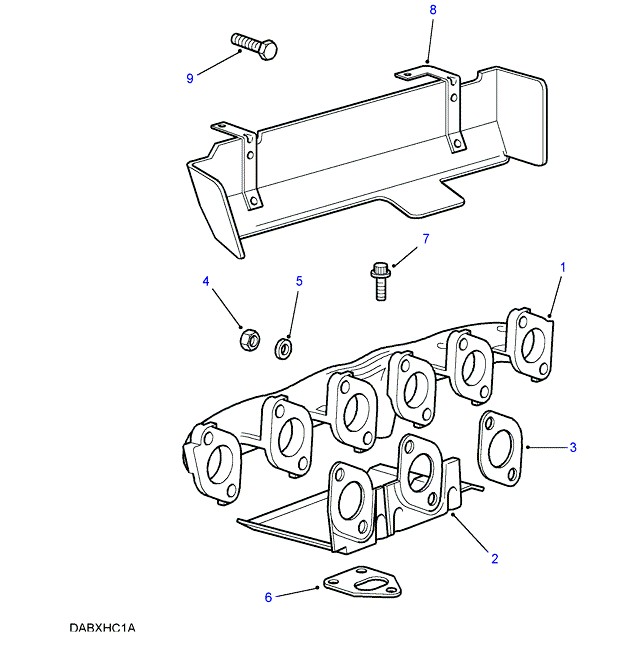 8
9
7
1
4
5
3
2
6
DABXHC1A