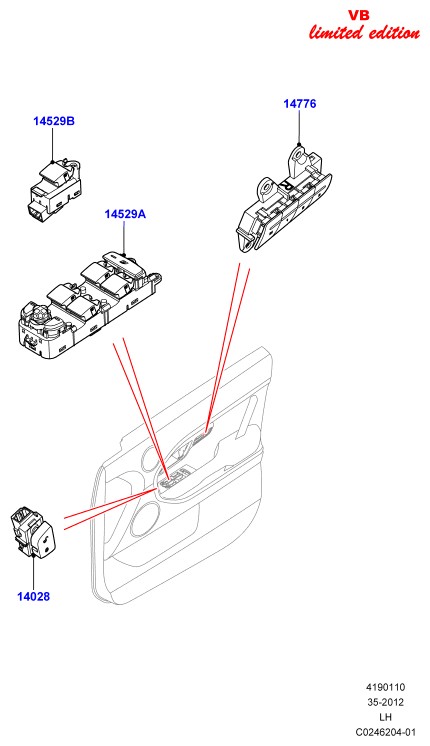 VB
limited edition

14529B

14776

14529A

14028

4190110
35-2012
LH
C0246204-01