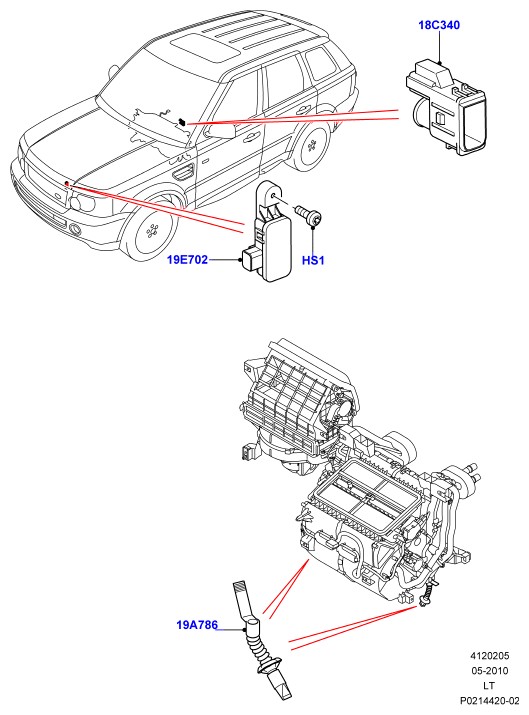 18C340

19E702

HS1

19A786

4120205
05-2010
LT
P0214420-02