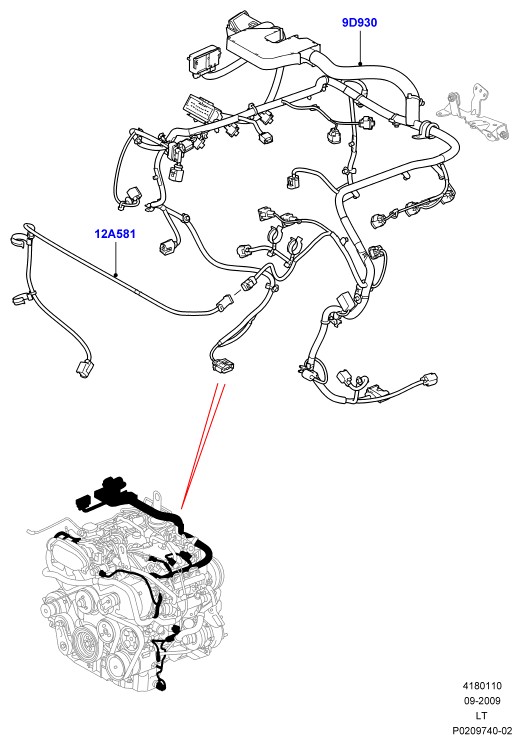 9D930

12A581

4180110
09-2009
LT
P0209740-02