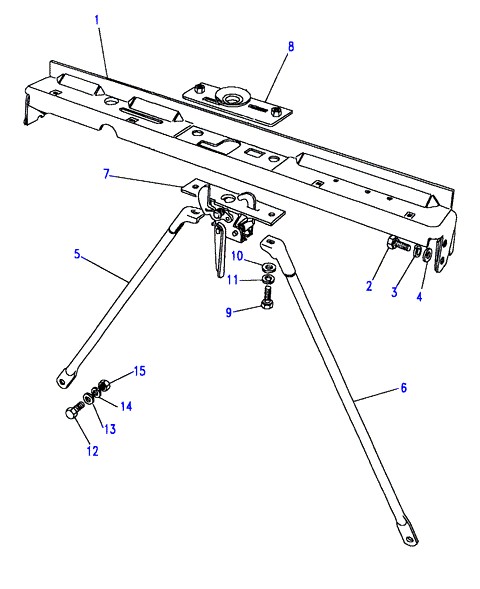 1
8
7
5
10
11
9
2
3
4
15
14
13
12
6