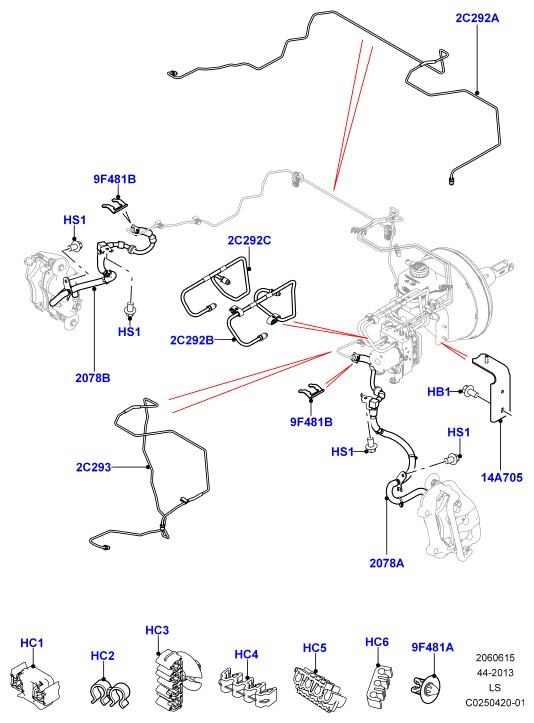 2C292A

9F481B

HS1

2C292C

HS1

2C292B

2078B

HB1

9F481B

HS1

HS1

2C293

14A705

2078A

HC1

HC2

HC3

HC4

HC5

HC6

9F481A

2060615
44-2013
LS
C0250420-01