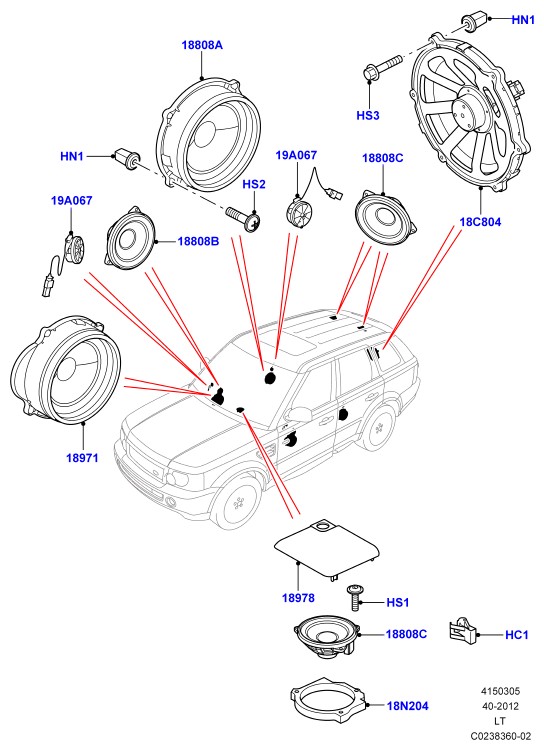 HN1
18808A
HS3
HN1
19A067
18808C
HS2
19A067
18808B
18C804
18971
18978
HS1
18808C
HC1
18N204
4150305
40-2012
LT
C0238360-02