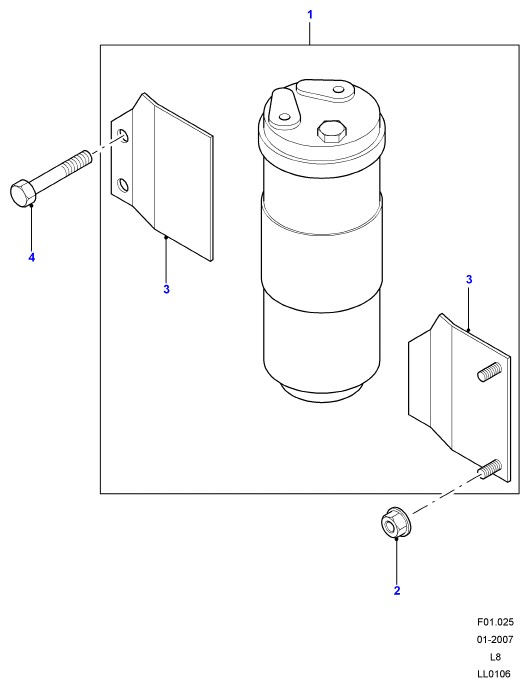 1

4

3

3

2

F01.025
01-2007
L8
LL0106