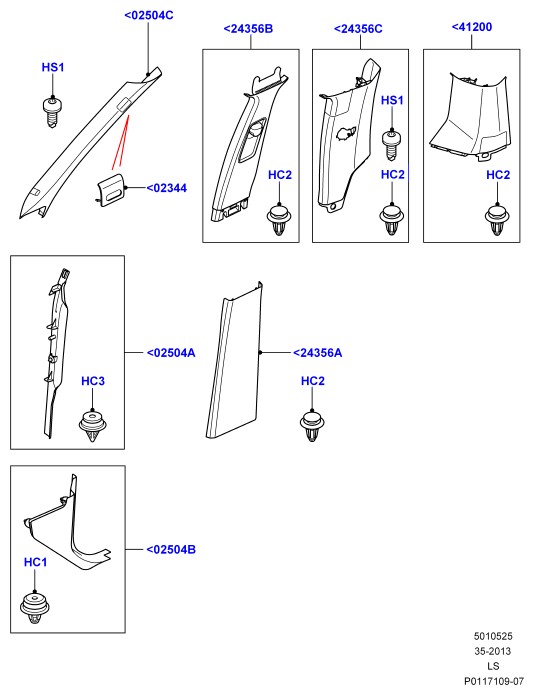 <02504C

HS1

<02344

<24356B

HC2

<24356C

HS1

HC2

<41200

HC2

<02504A

HC3

<24356A

HC2

<02504B

HC1

5010525
35-2013
LS
P0117109-07