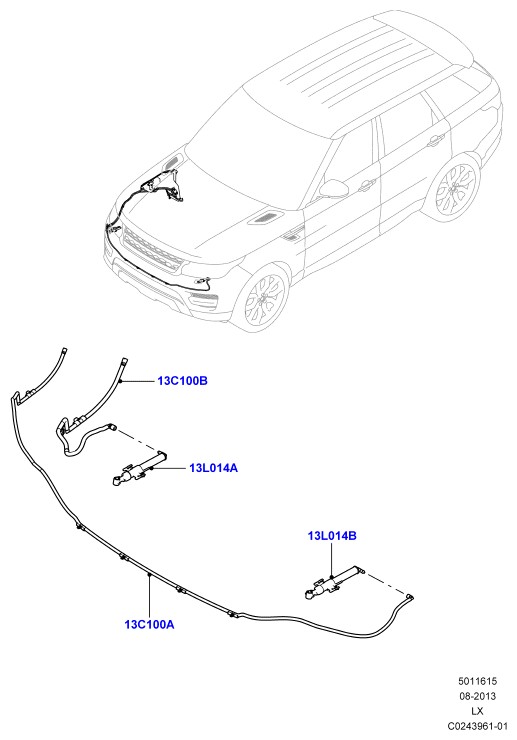 13C100B

13L014A

13L014B

13C100A

5011615
08-2013
LX
C0243961-01