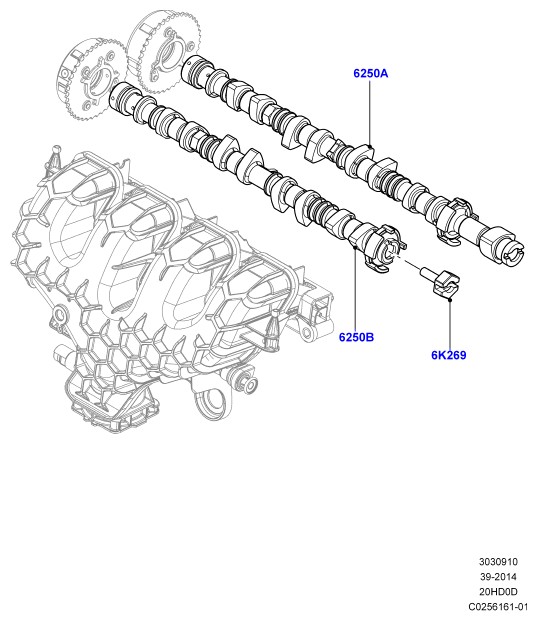 6250A

6250B

6K269

3030910
39-2014
20HD0D
C0256161-01