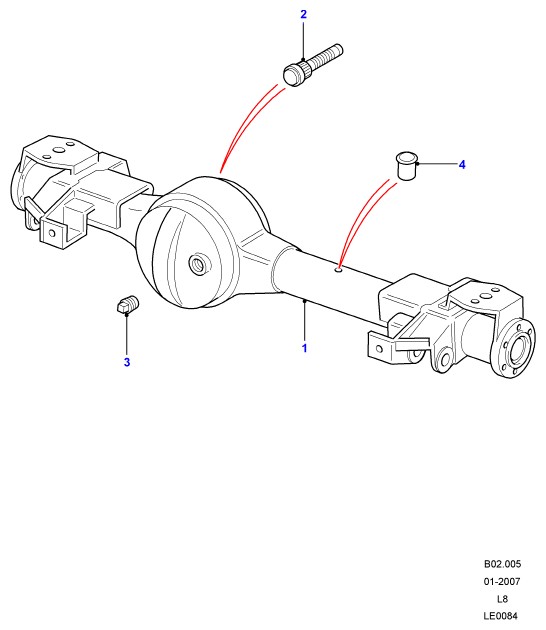 2

4

3

1

B02.005
01-2007
L8
LE0084