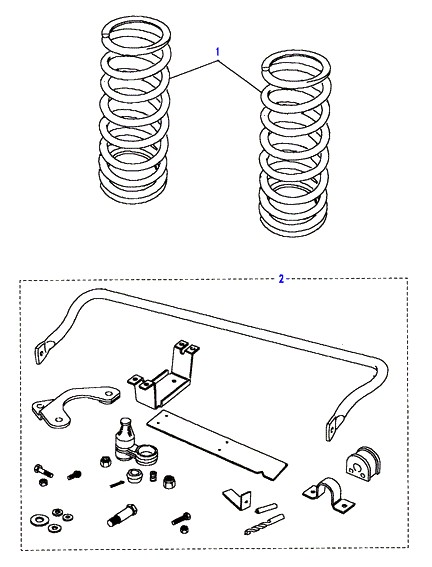 1

2