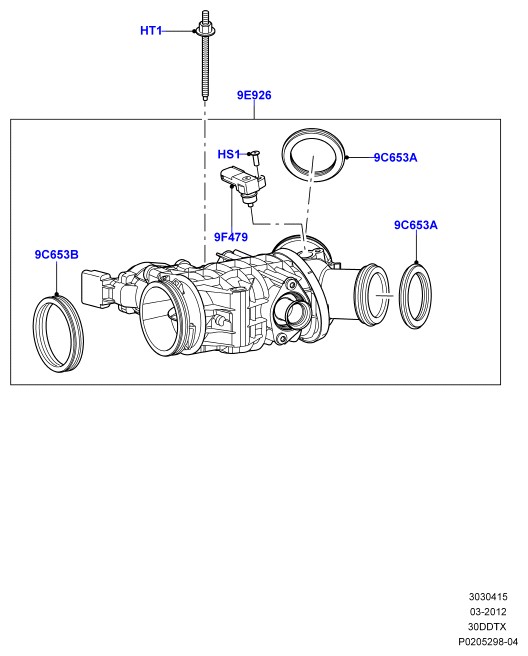 HT1

9E926

HS1

9C653A

9F479

9C653A

9C653B

3030415
03-2012
30DDTX
P0205298-04