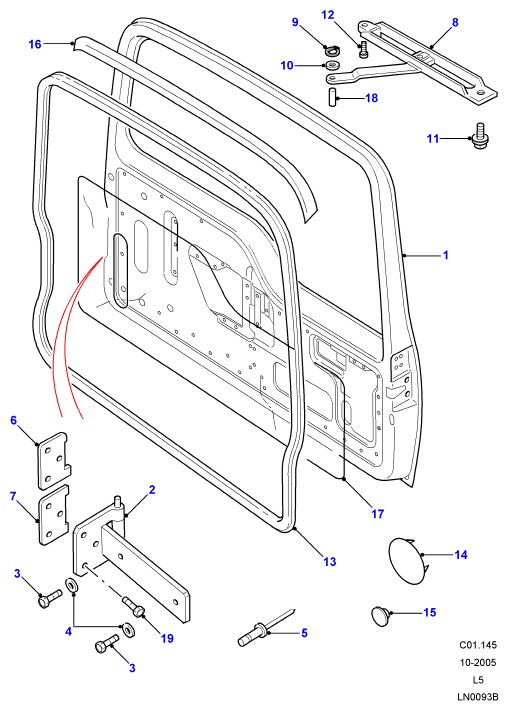 16
9
12
8
10
18
11
1
6
7
2
17
13
14
3
4
19
5
15
3
C01.145
10-2005
L5
LN0093B